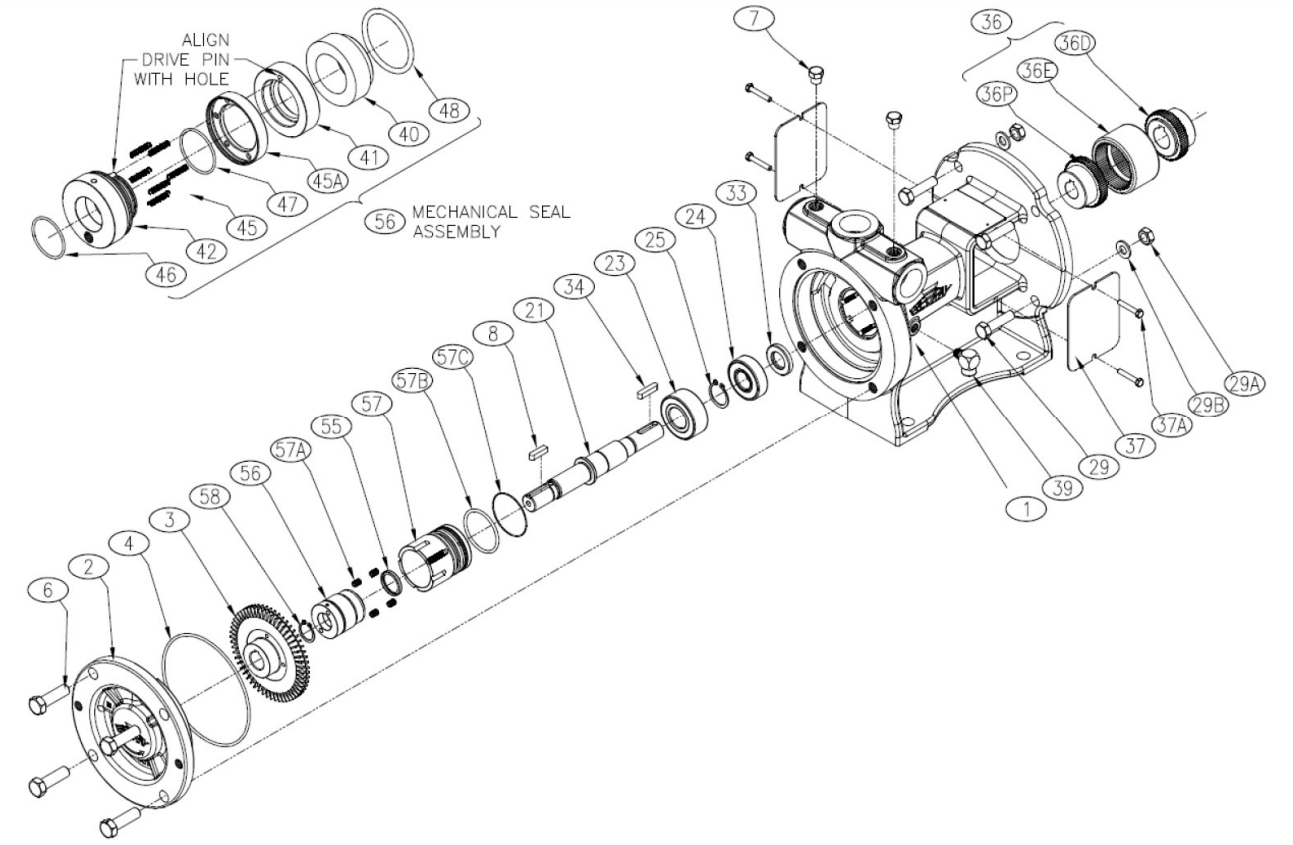 ALIGN DRIVE PIN WITH HOLE

48
40
41
45A
47
45
42
46

56 MECHANICAL SEAL ASSEMBLY

7
36
36D
36E
36P

33
24
25
23
34
21
8
57C
57B
57
55
57A
56
58
3
4
2
6

29A
29B
37A
37
29
39
1